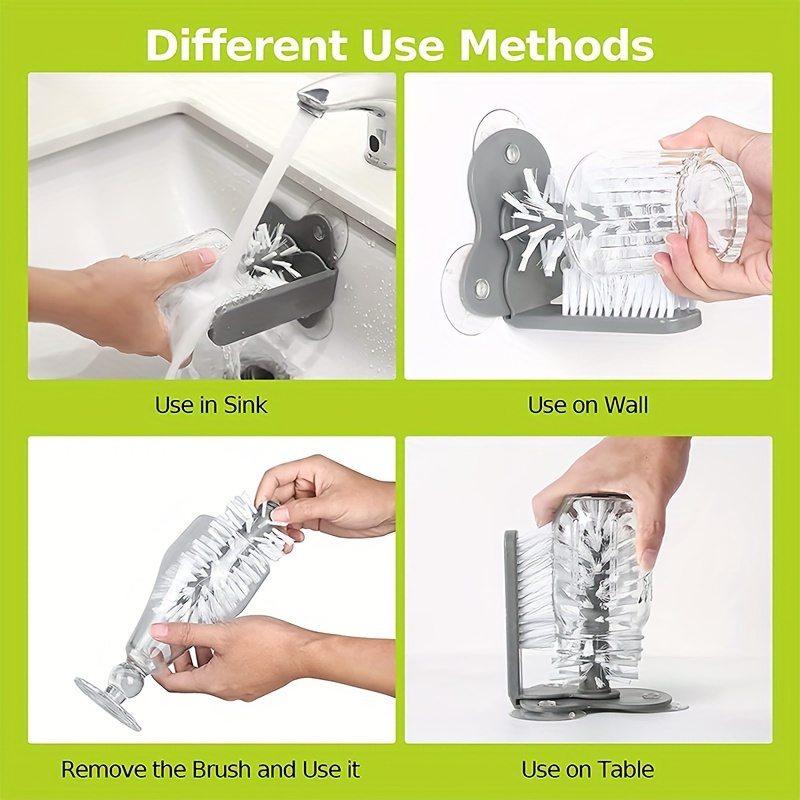 Different Use Methods

Use in Sink

Use on Wall

Remove the Brush and Use it

Use on Table