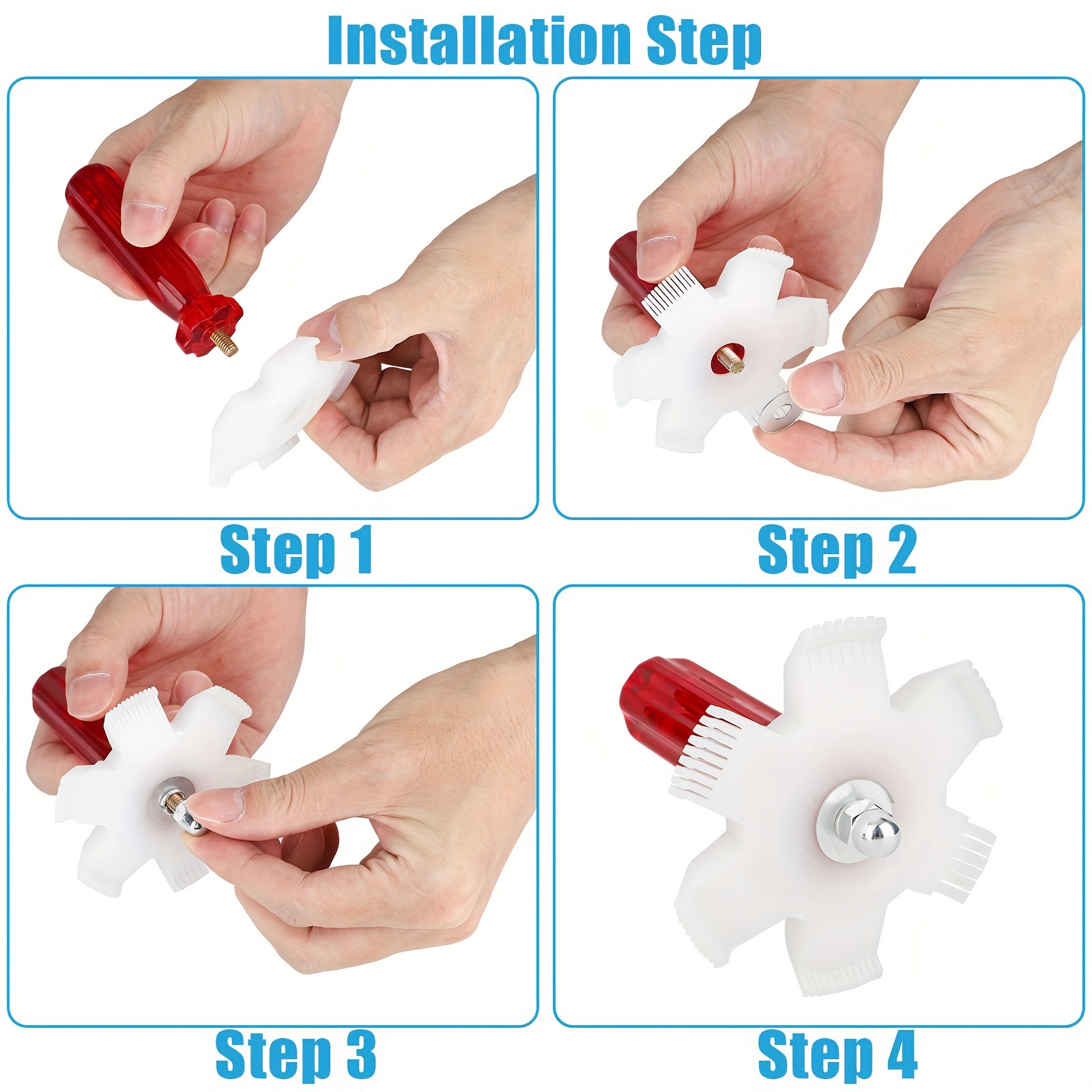 Installation Step

Step 1

Step 2

Step 3

Step 4